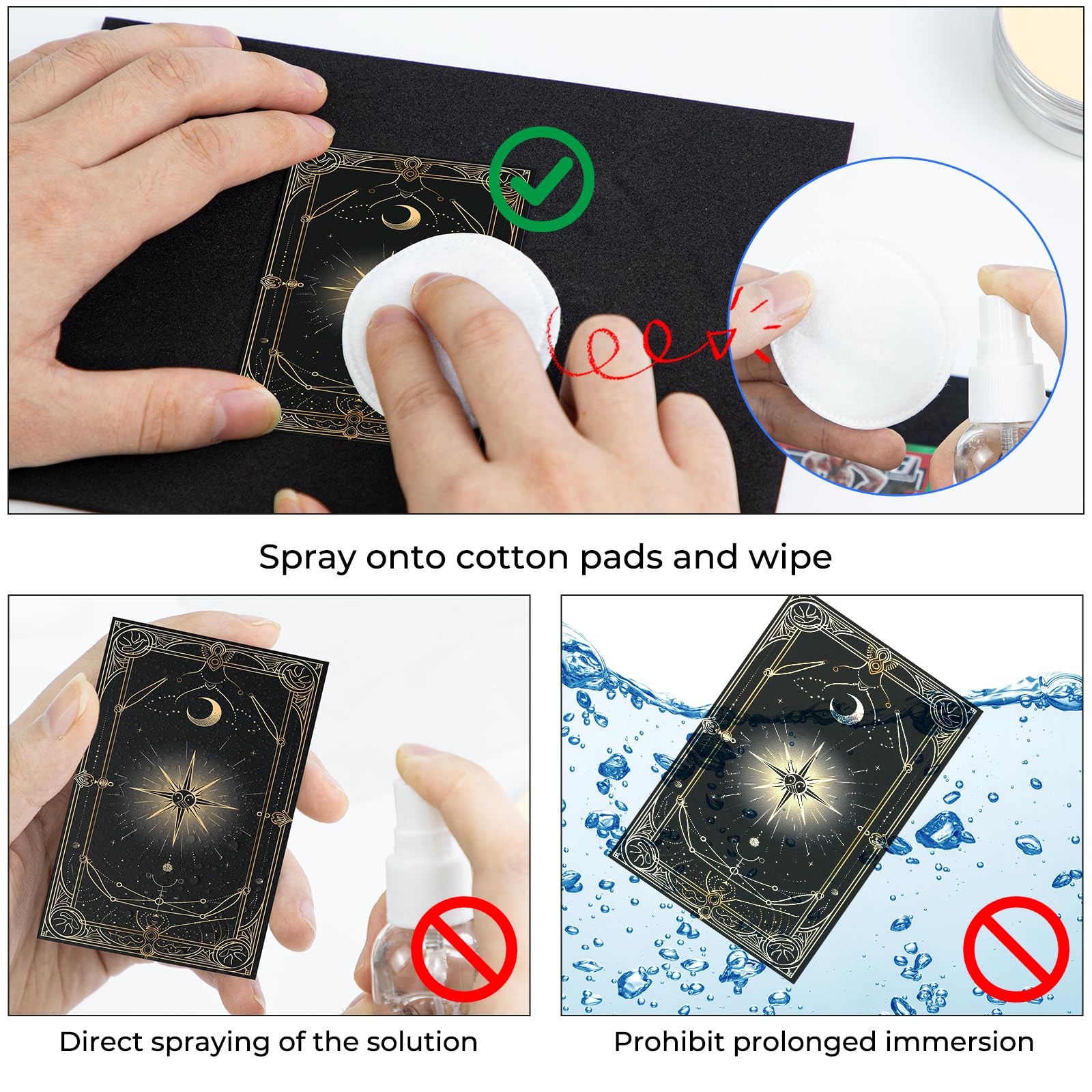 Spray onto cotton pads and wipe

Direct spraying of the solution

Prohibit prolonged immersion